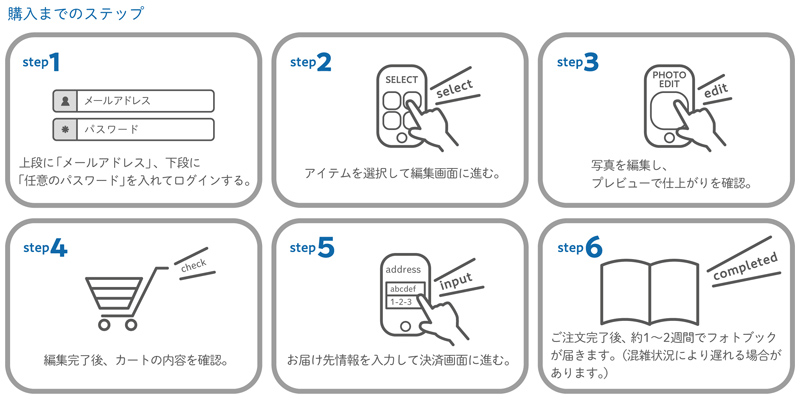 購入までのステップ

step1

メールアドレス

パスワード

上段に「メールアドレス」、下段に「任意のパスワード」を入れてログインする。

step2

SELECT

select

アイテムを選択して編集画面に進む。

step3

PHOTO EDIT

edit

写真を編集し、プレビューで仕上がりを確認。

step4

check

編集完了後、カートの内容を確認。

step5

address

abcdef

1-2-3

input

お届け先情報を入力して決済画面に進む。

step6

completed

ご注文完了後、約1〜2週間でフォトブックが届きます。(混雑状況により遅れる場合があります。)