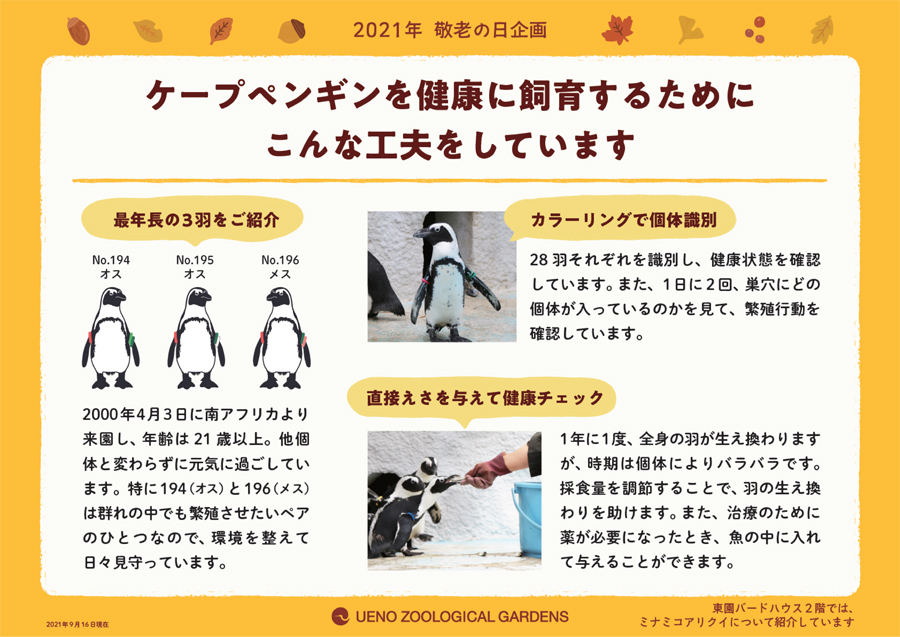 2021年 敬老の日企画

ケープペンギンを健康に飼育するために
こんな工夫をしています

最年長の3羽をご紹介

No.194
オス

No.195
オス

No.196
メス

2000年4月3日に南アフリカより来園し、年齢は 21 歳以上。他個体と変わらずに元気に過ごしています。特に194（オス）と196（メス）は群れの中でも繁殖させたいペアのひとつなので、環境を整えて日々見守っています。

カラーリングで個体識別

28 羽それぞれを識別し、健康状態を確認しています。また、1日に2回、巣穴にどの個体が入っているのかを見て、繁殖行動を確認しています。

直接えさを与えて健康チェック

1年に1度、全身の羽が生え換わりますが、時期は個体によりバラバラです。採食量を調節することで、羽の生え換わりを助けます。また、治療のために薬が必要になったとき、魚の中に入れて与えることができます。

2021年9月16日現在

UENO ZOOLOGICAL GARDENS

東園バードハウス2階では、
ミナミコアリクイについて紹介しています