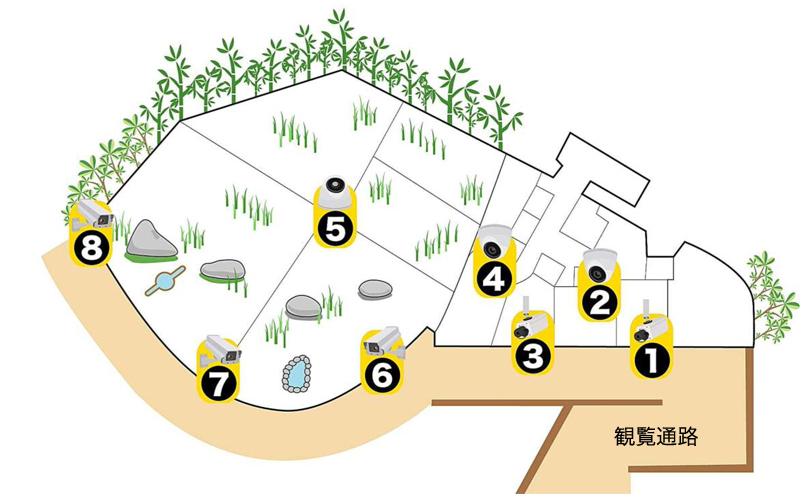 8
5
4
2
3
1
7
6
観覧通路